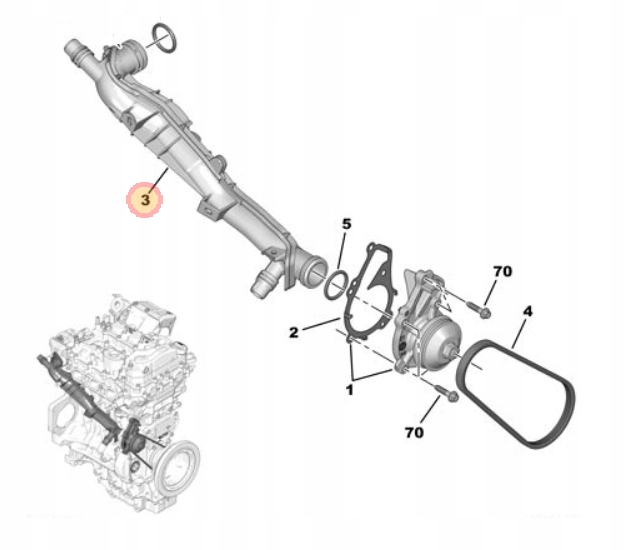 3
5
70
4
2
1
70