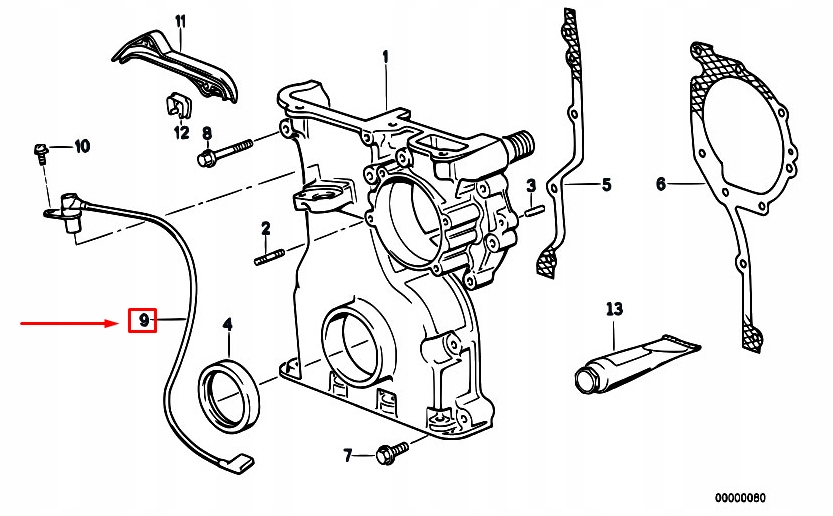 11
1
12
8
10
3
5
6
2
9
4
13
7
00000080