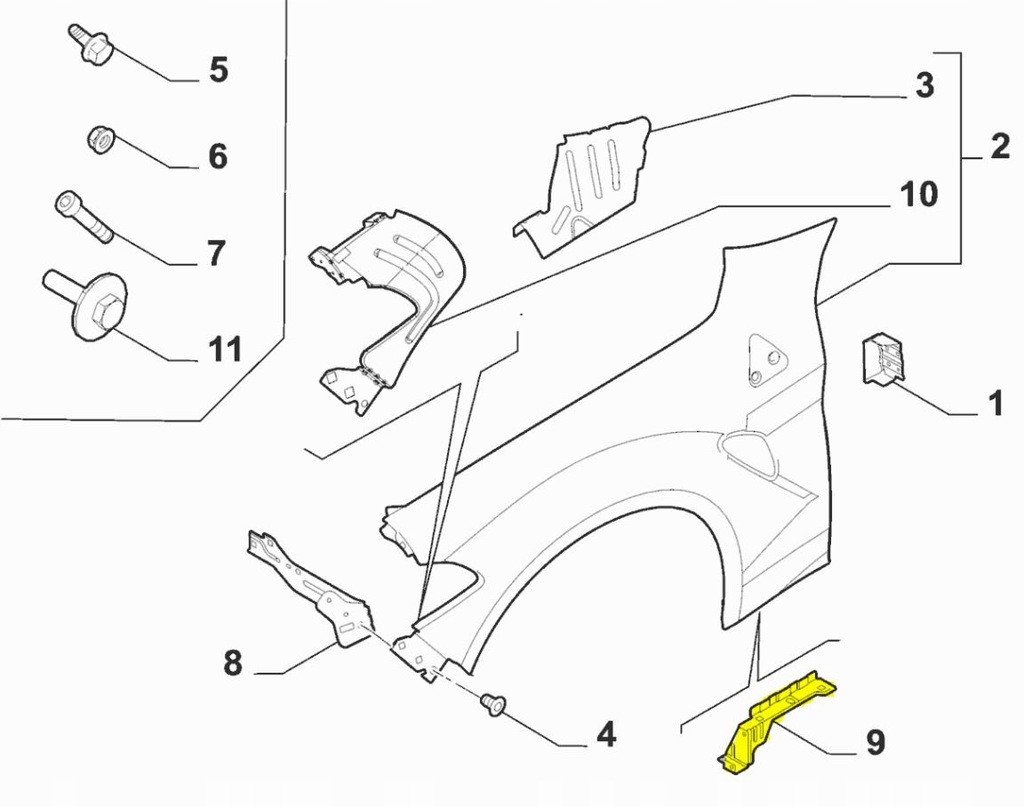 5
6
7
11
3
2
10
1
8
4
9