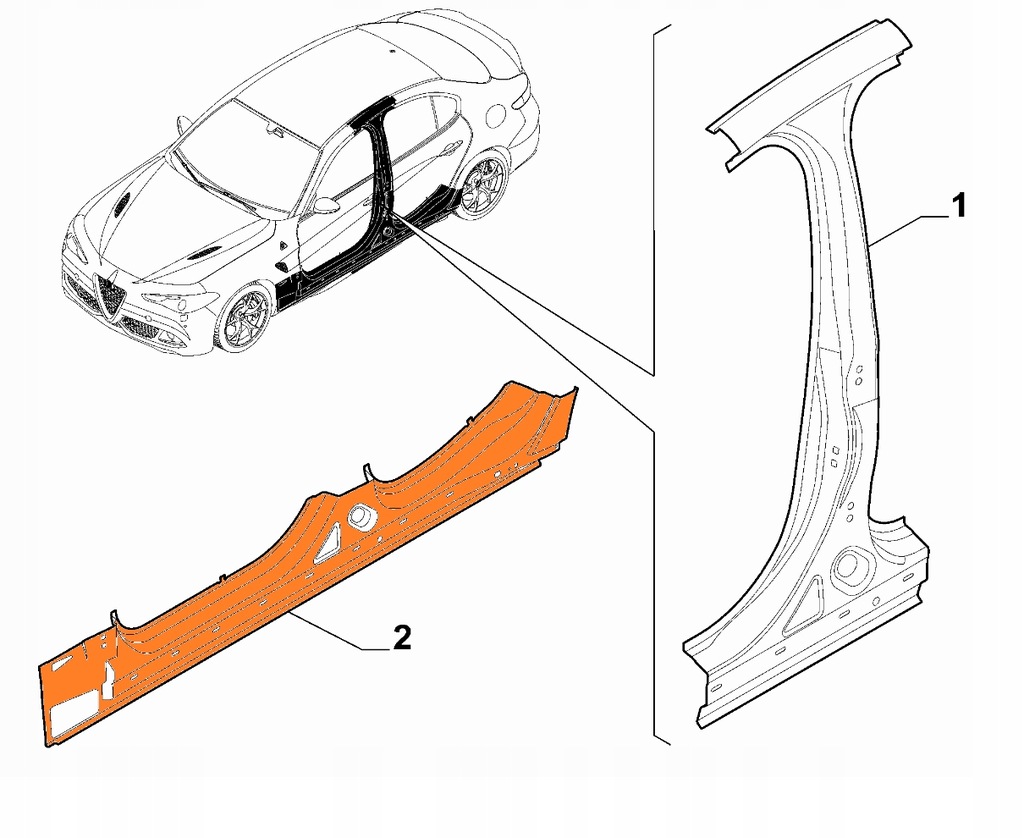 1

2