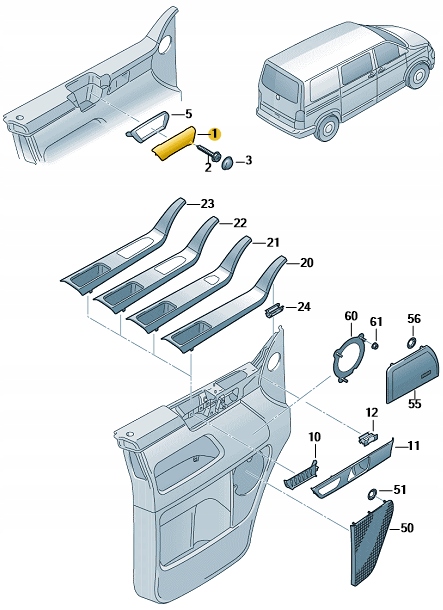 5
1
2
3
23
22
21
20
24
60
61
56
55
12
10
11
51
50