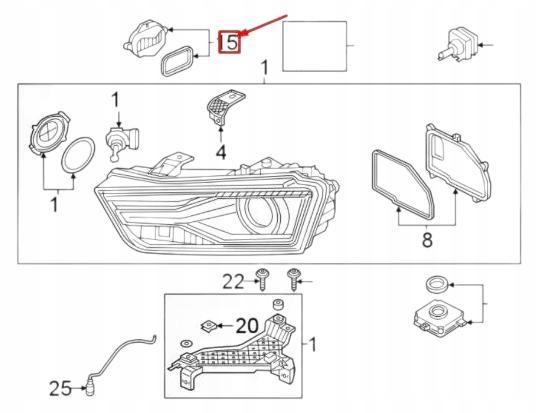 5
1
1
4
1
8
22
20
1
25