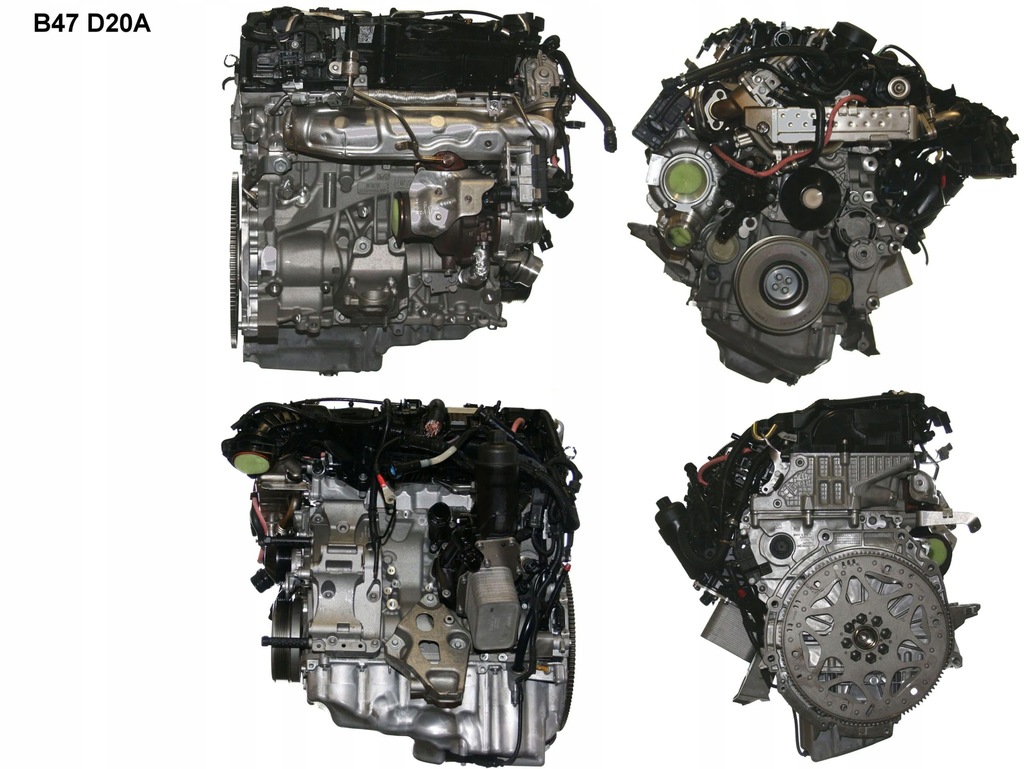 B47 D20A