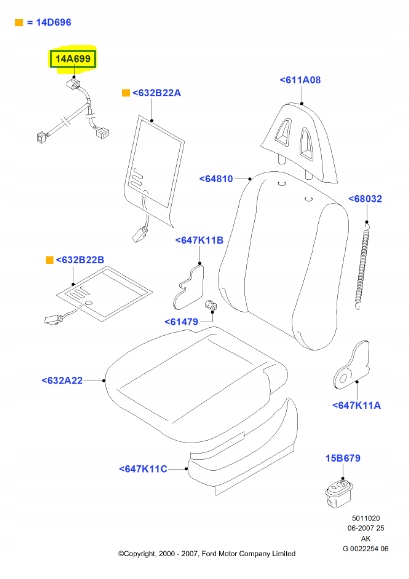 = 14D696

14A699

<632B22A

<611A08

<64810

<68032

<647K11B

<632B22B

<61479

<632A22

<647K11A

<647K11C

15B679

5011020
06-2007 25
AK
G 0022254 06

©Copyright, 2000 - 2007, Ford Motor Company Limited