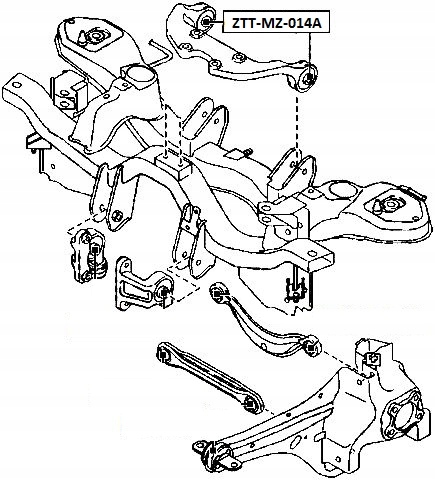 ZTT-MZ-014A