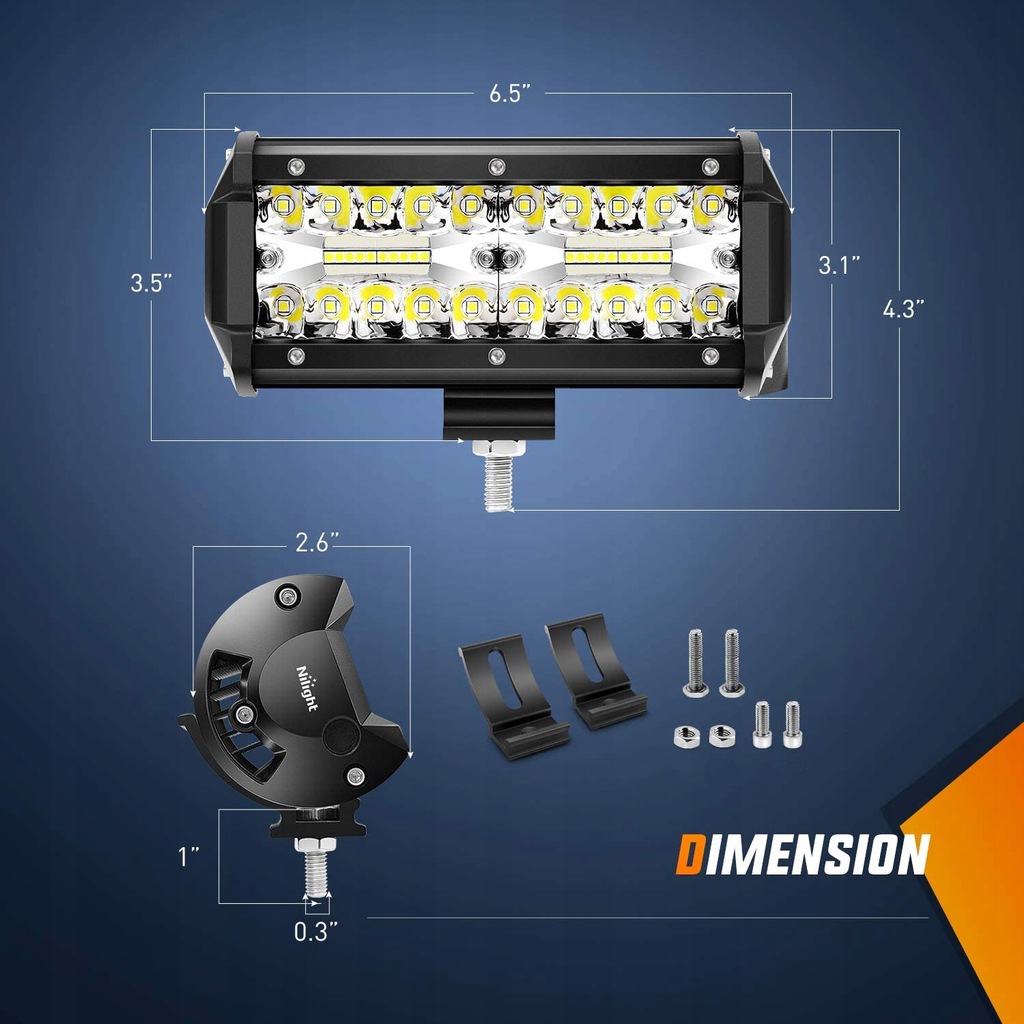 6.5"

3.5"

3.1"

4.3"

2.6"

Nilight

1"

0.3"

DIMENSION