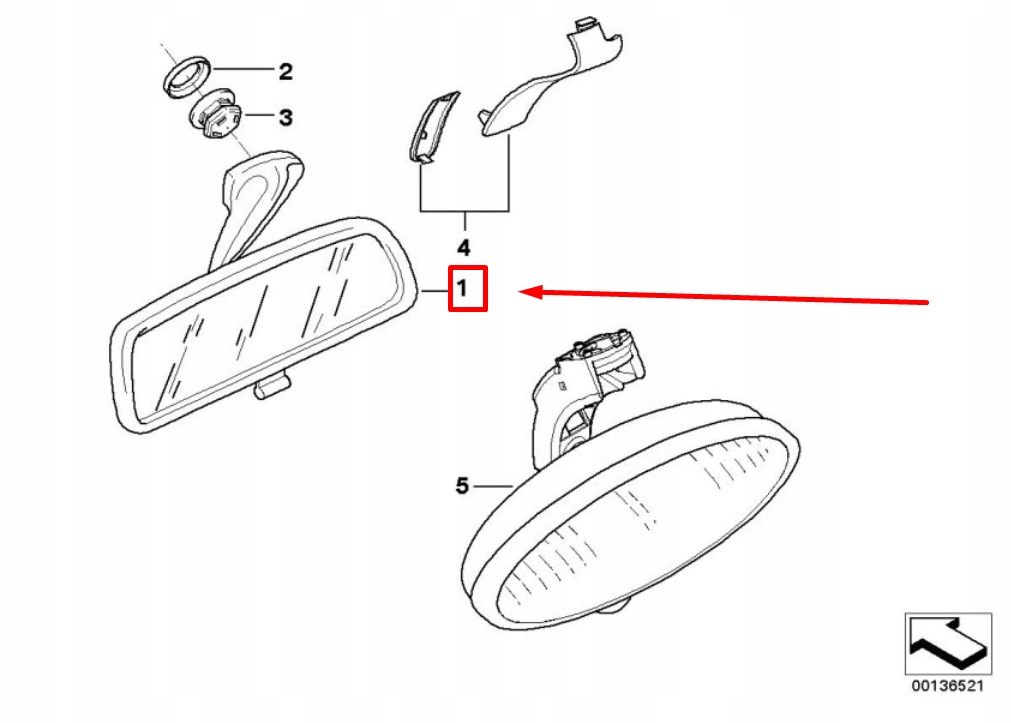 2
3
4
1
5
00136521