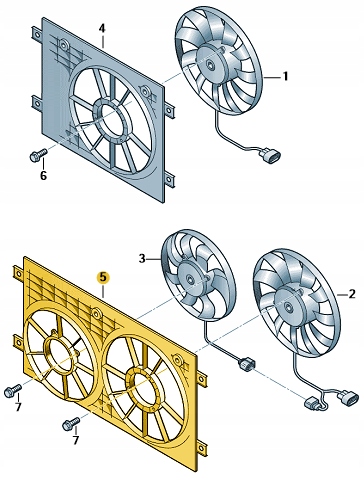 4
1
6
3
5
2
7
7