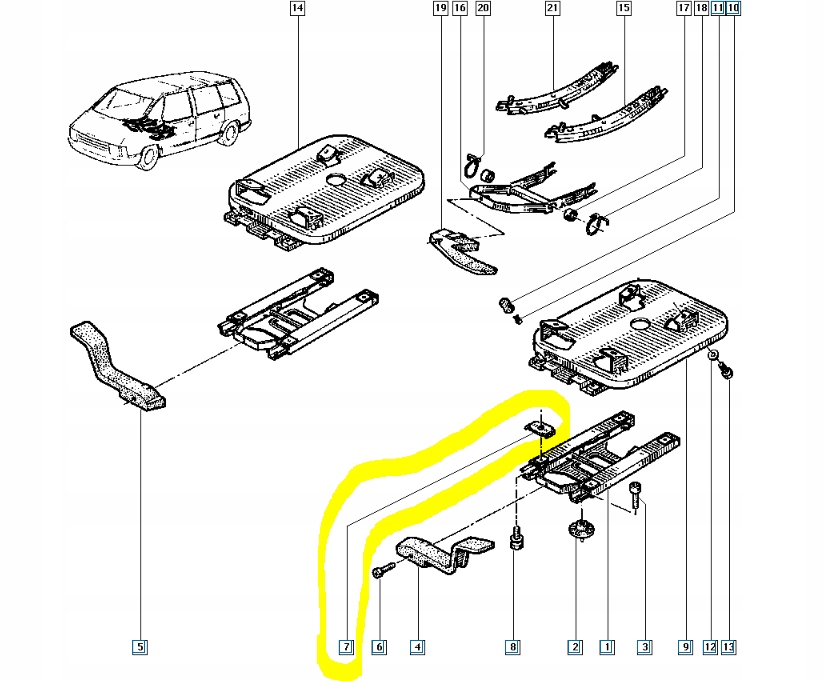 14
19
16
20
21
15
17
18
11
10
5
7
6
4
8
2
1
3
9
12
13