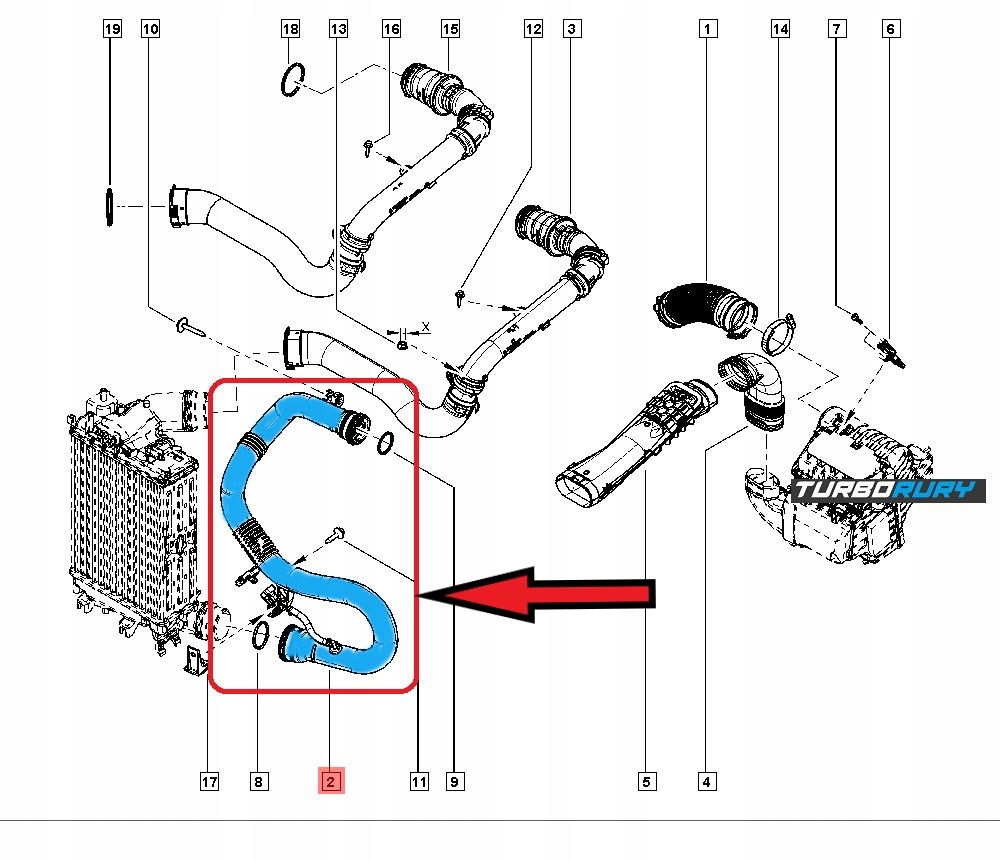 19
10
18
13
16
15
12
3
1
14
7
6
X
TURBORURY
17
8
2
11
9
5
4