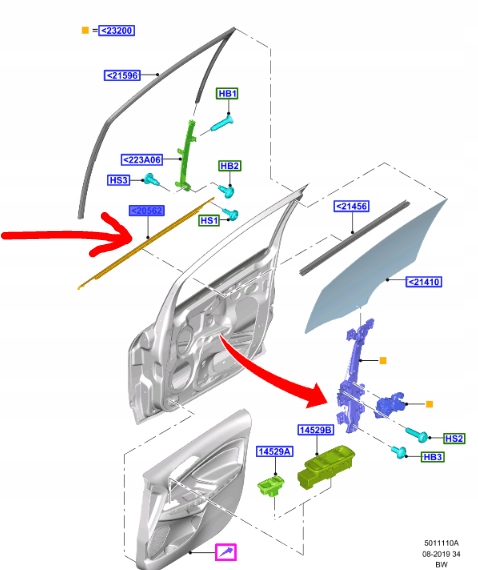 = <23200

<21596

HB1

<223A06

HB2

HS3

<20562

HS1

<21456

<21410

HS2

HB3

14529B

14529A

5011110A
08-2019 34
BW