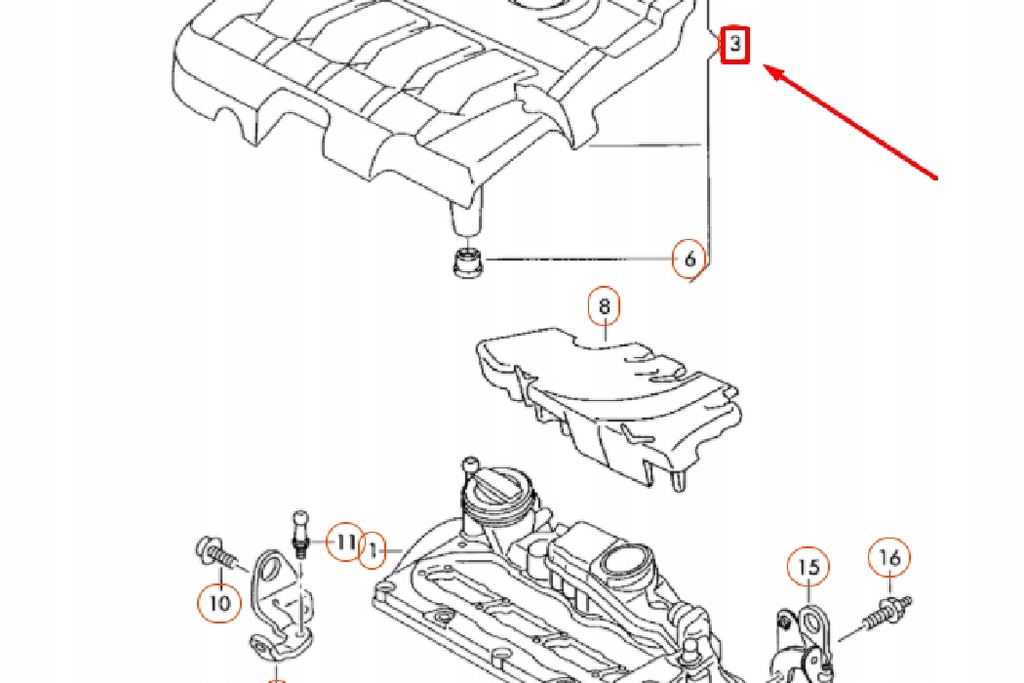 3
6
8
11
1
10
15
16