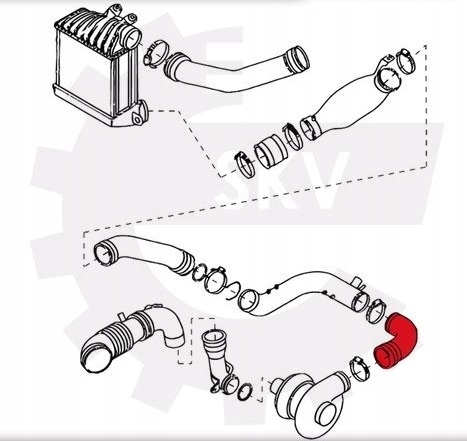 SKV