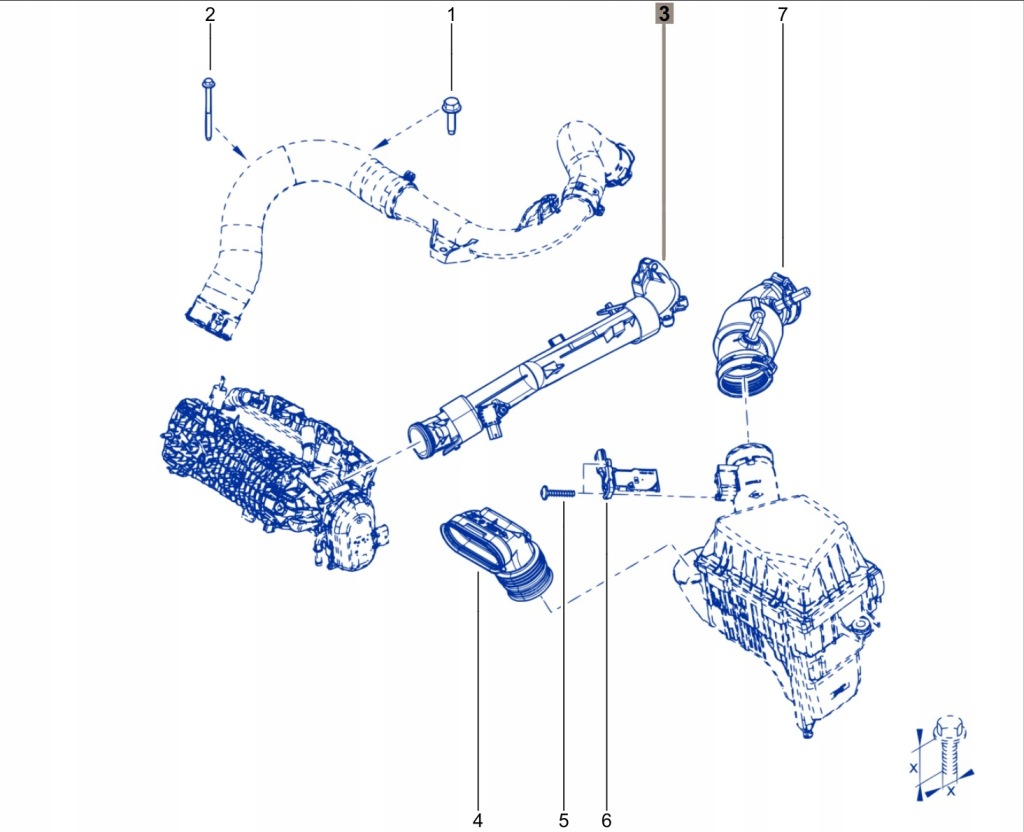 2
1
3
7
4
5
6
X
X