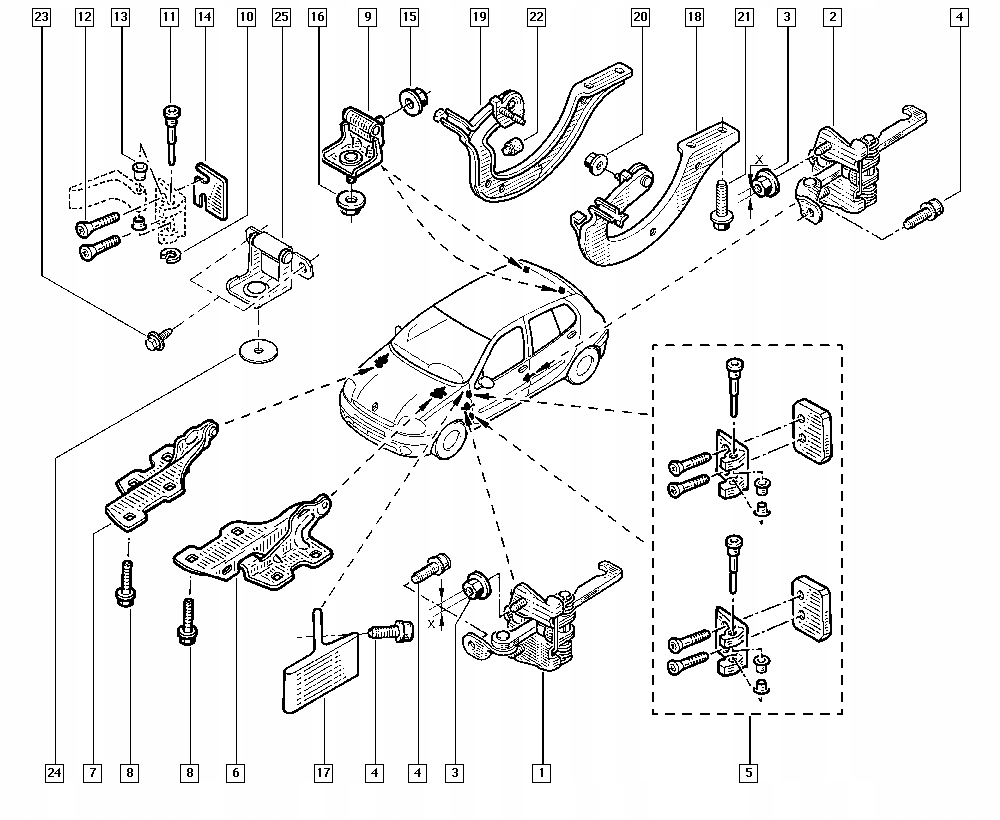 23 12 13 11 14 10 25 16 9 15 19 22 20 18 21 3 2 4

X

X

24 7 8 8 6 17 4 4 3 1 5