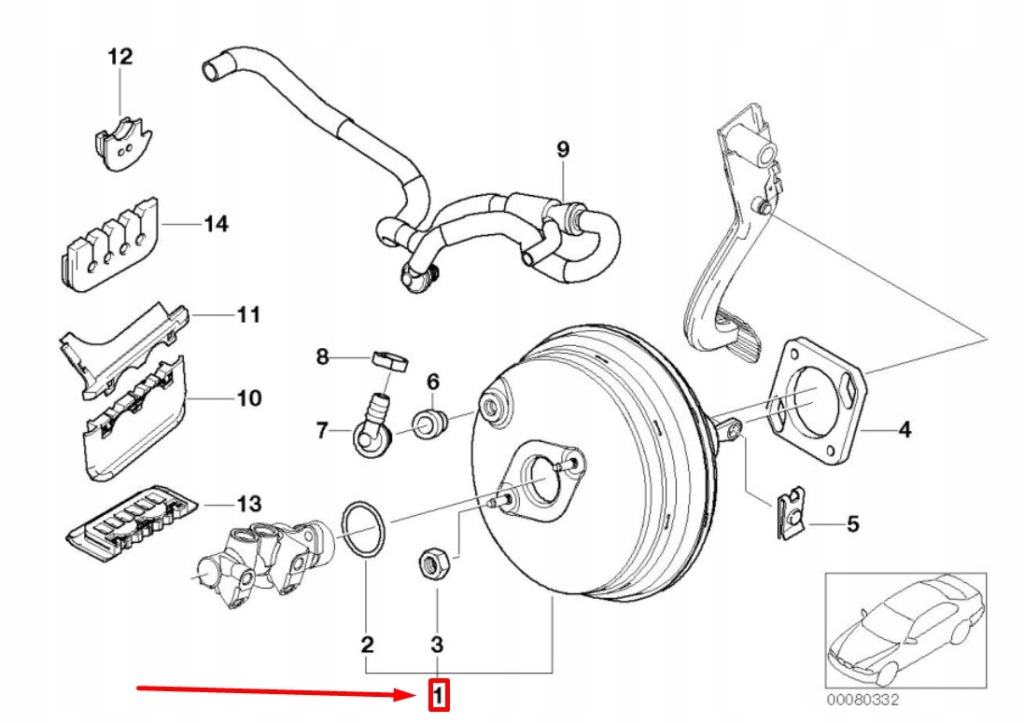 12
9
14
11
8
6
10
7
4
13
5
2
3
1
00080332