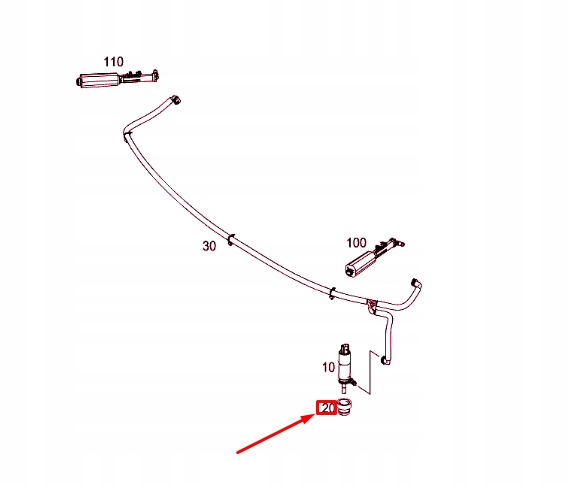 110

30

100

10

20