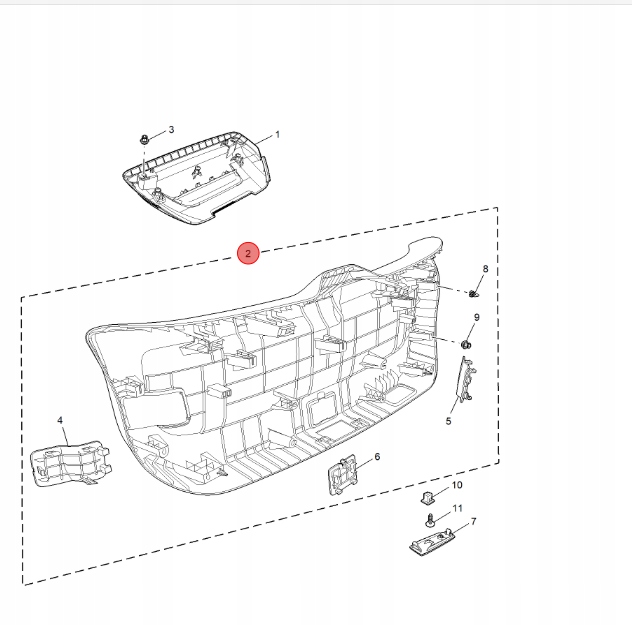 3
1
2
8
9
4
5
6
10
11
7