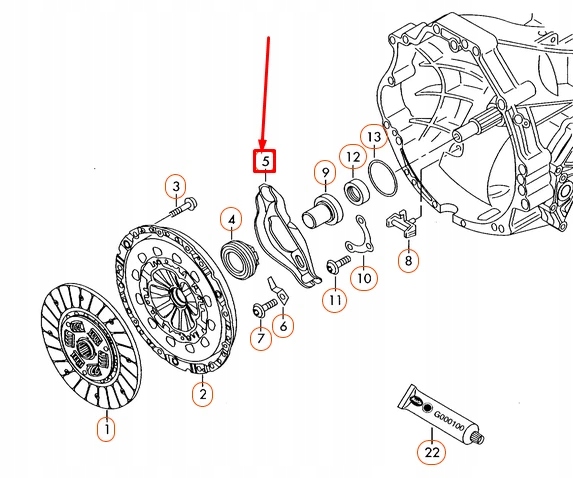 5
13
12
9
3
4
8
10
11
6
7
2
1
G000100
22