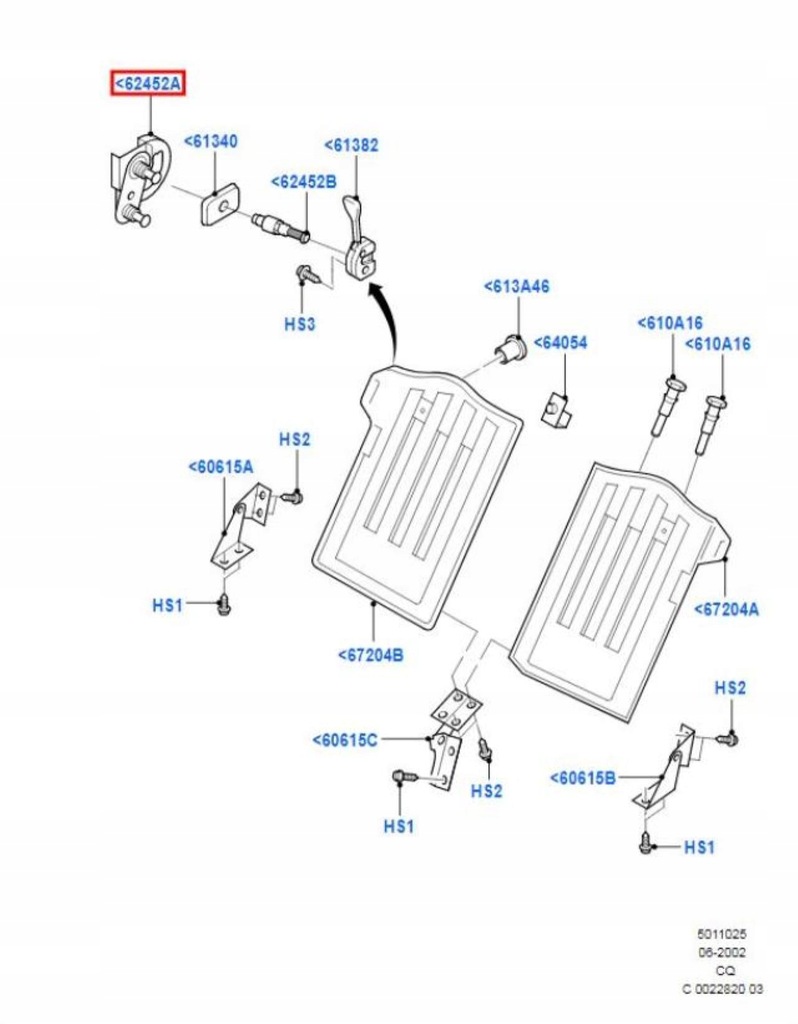 <62452A
<61340
<61382
<62452B
HS3
<613A46
<64054
<610A16
<610A16
HS2
<60615A
HS1
<67204B
<67204A
HS2
<60615C
HS2
HS1
<60615B
HS1

5011025
06-2002
CQ
C 0022820 03