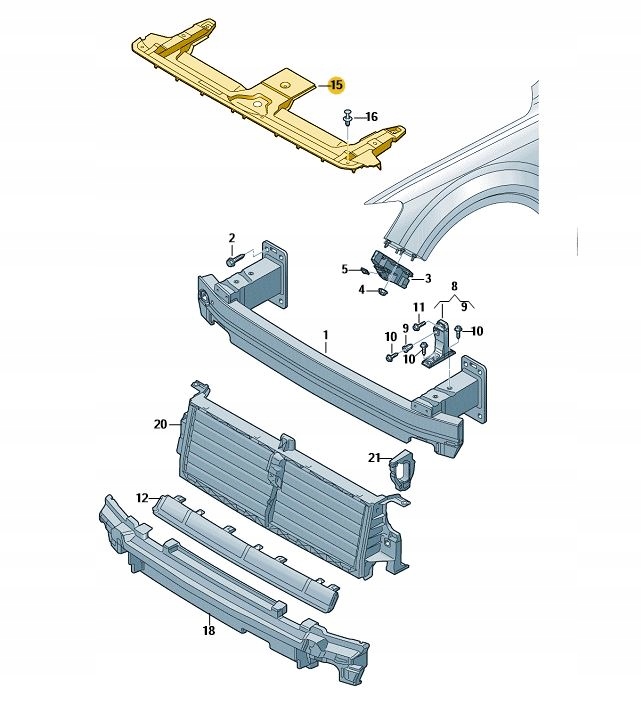 15
16
2
5
3
4
8
9
11
9
10
10
10
1
20
21
12
18