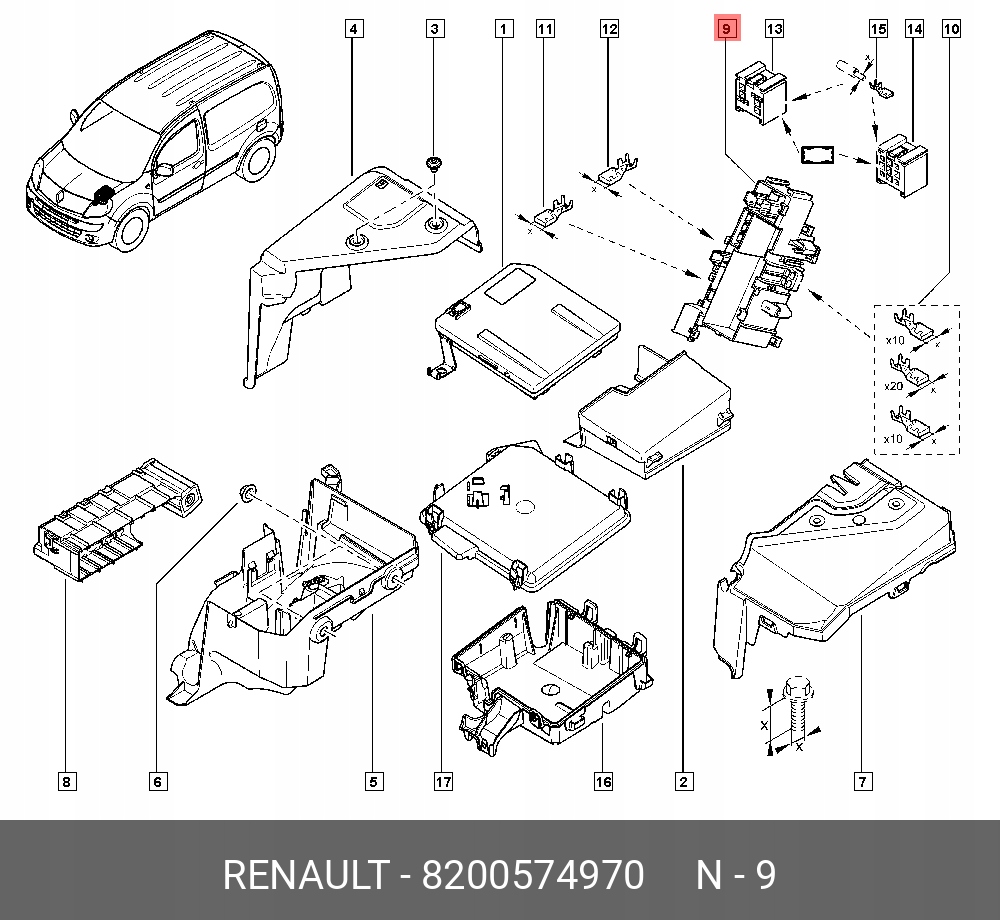 4
3
1
11
12
9
13
15
14
10

x
x
x
x10
x
x20
x
x10
x

x
x

8
6
5
17
16
2
7

RENAULT - 8200574970 N - 9