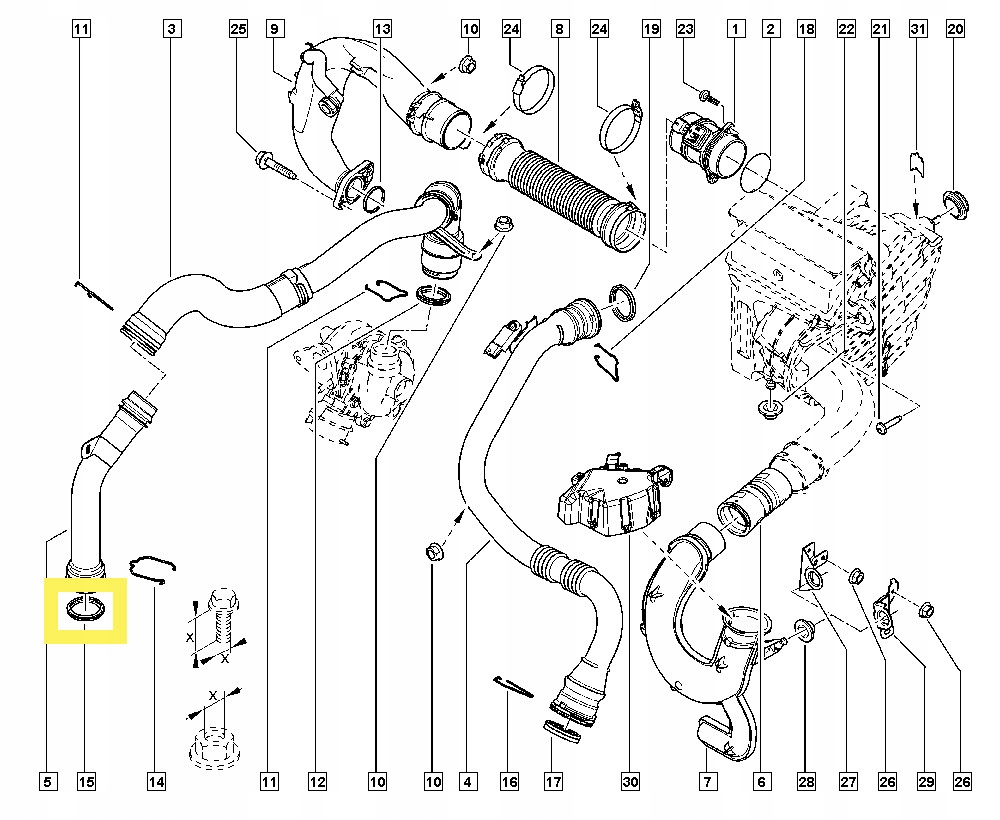 11
3
25
9
13
10
24
8
24
19
23
1
2
18
22
21
31
20

X
X
X

5
15
14
11
12
10
10
4
16
17
30
7
6
28
27
26
29
26