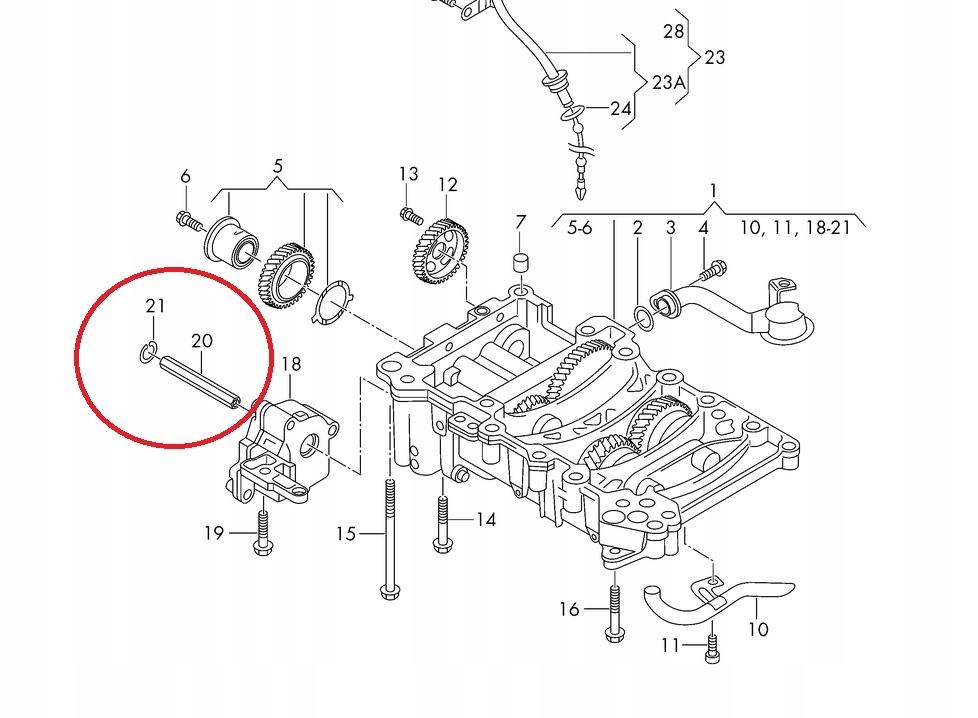 28
23
23A
24
6
5
13
12
7
1
5-6
2
3
4
10, 11, 18-21
21
20
18
19
15
14
16
11
10