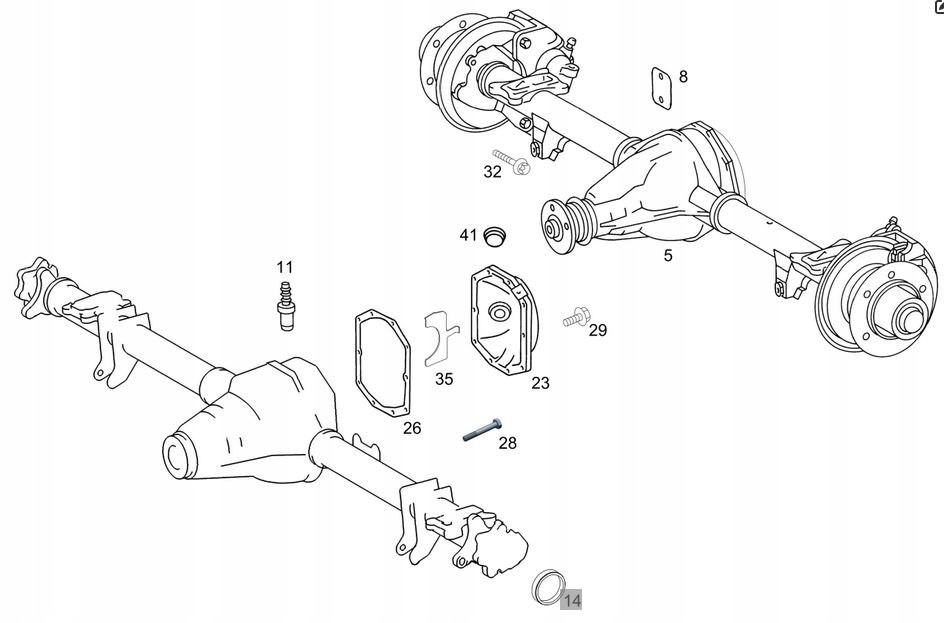 8
32
41
5
11
29
35
23
26
28
14