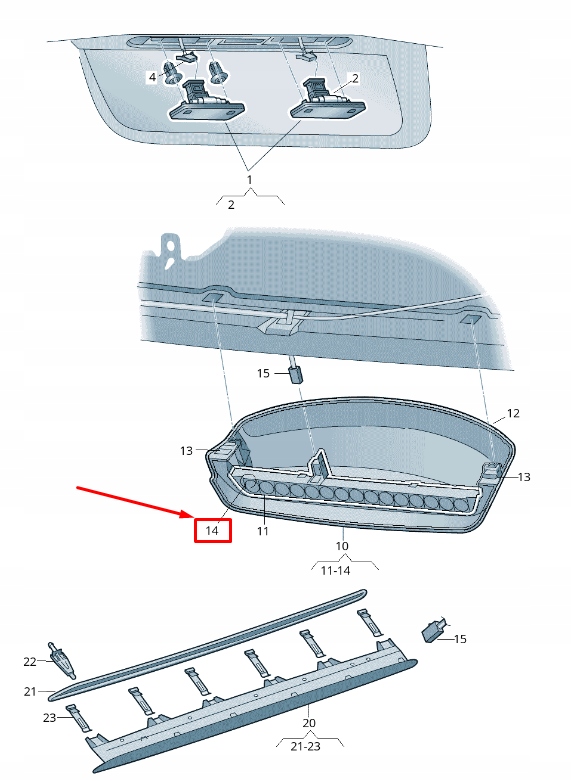 4
2
1
2
15
12
13
13
14
11
10
11-14
15
22
21
23
20
21-23