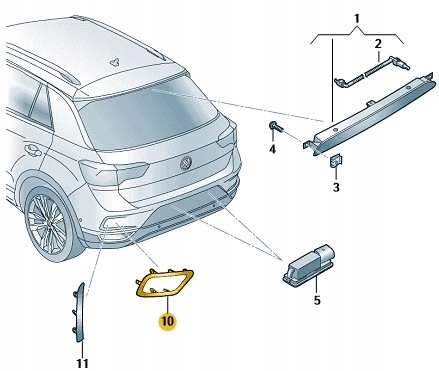 1
2
4
3
5
10
11