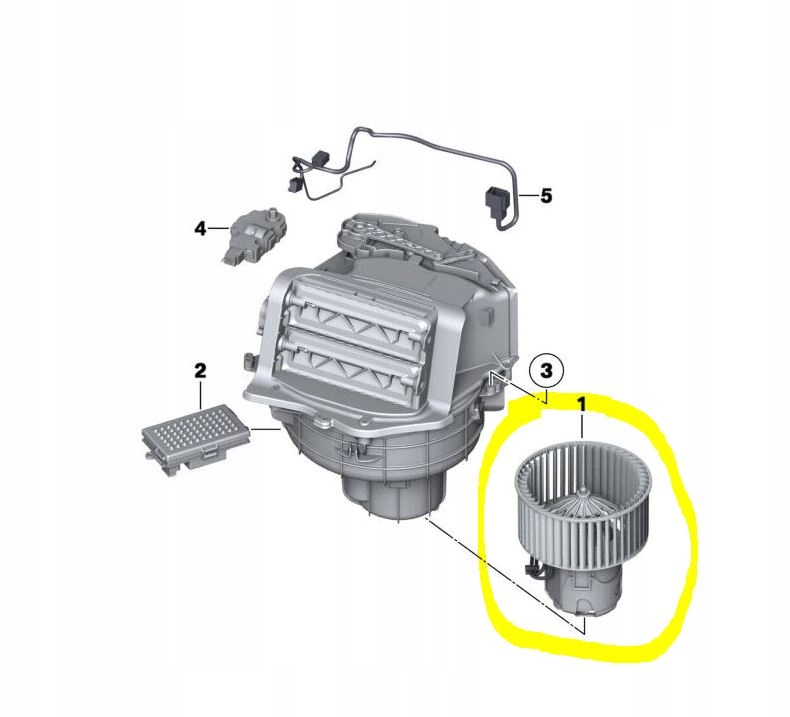 5
4
2
3
1