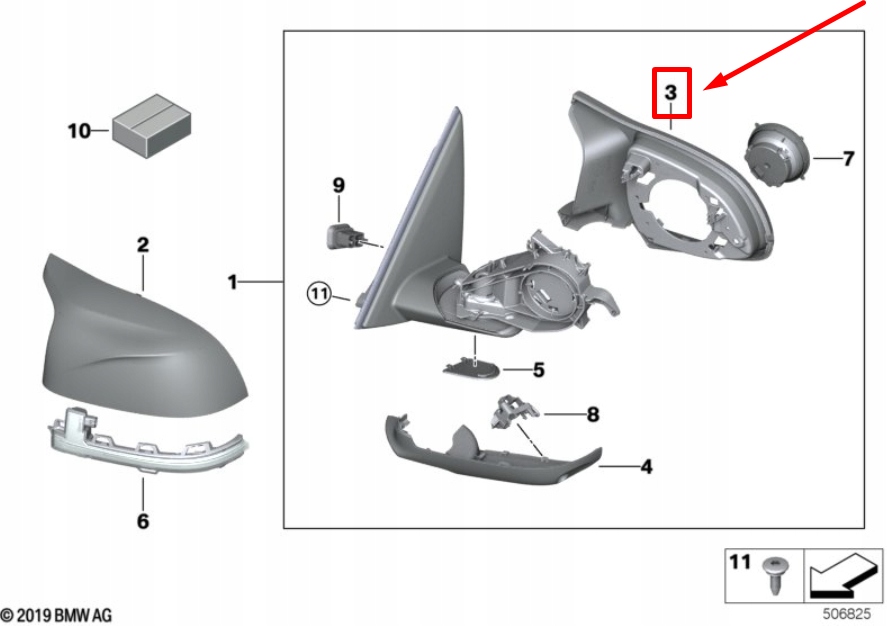 10

2

6

1

9

11

3

7

5

8

4

11

© 2019 BMW AG

506825