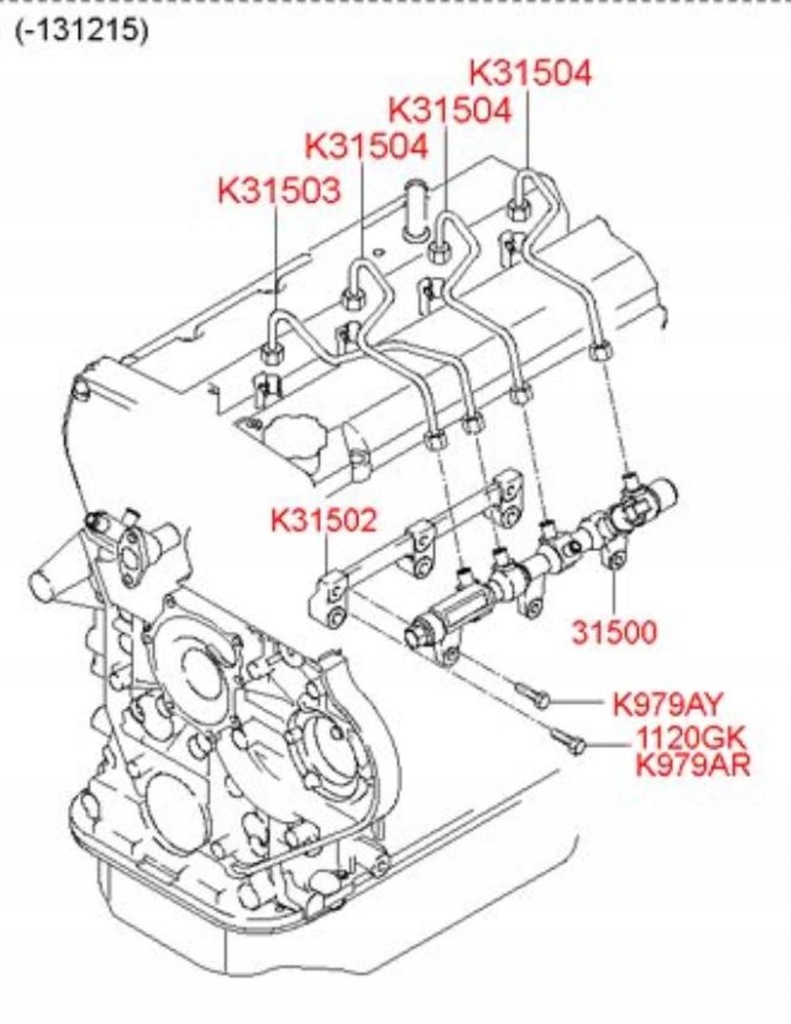 (-131215)

K31504
K31504
K31504
K31503

K31502

31500

K979AY
1120GK
K979AR