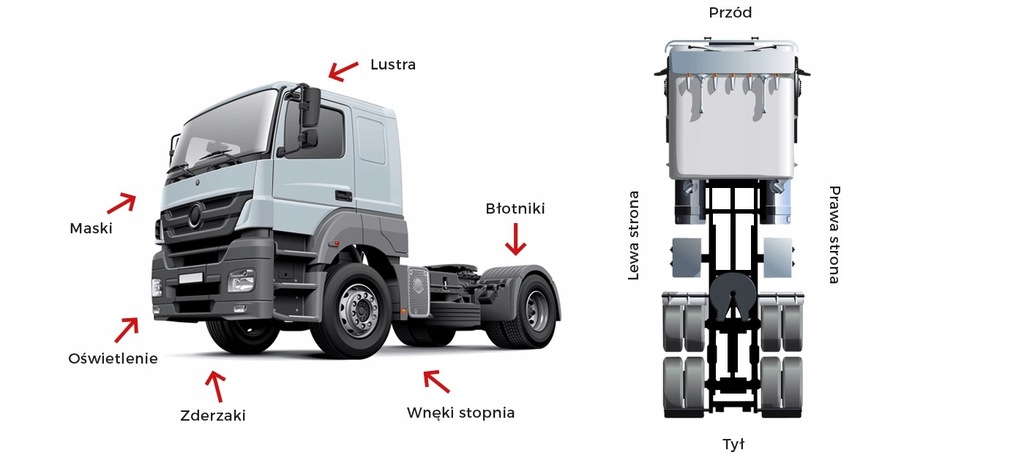 Lustra

Maski

Błotniki

Oświetlenie

Zderzaki

Wnęki stopnia

Przód

Lewa strona

Prawa strona

Tył