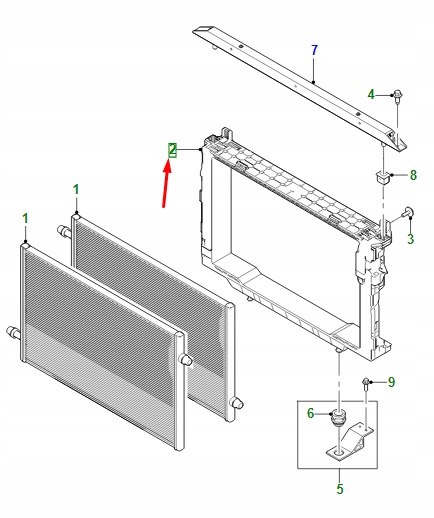 7
4
2
8
1
1
3
9
6
5