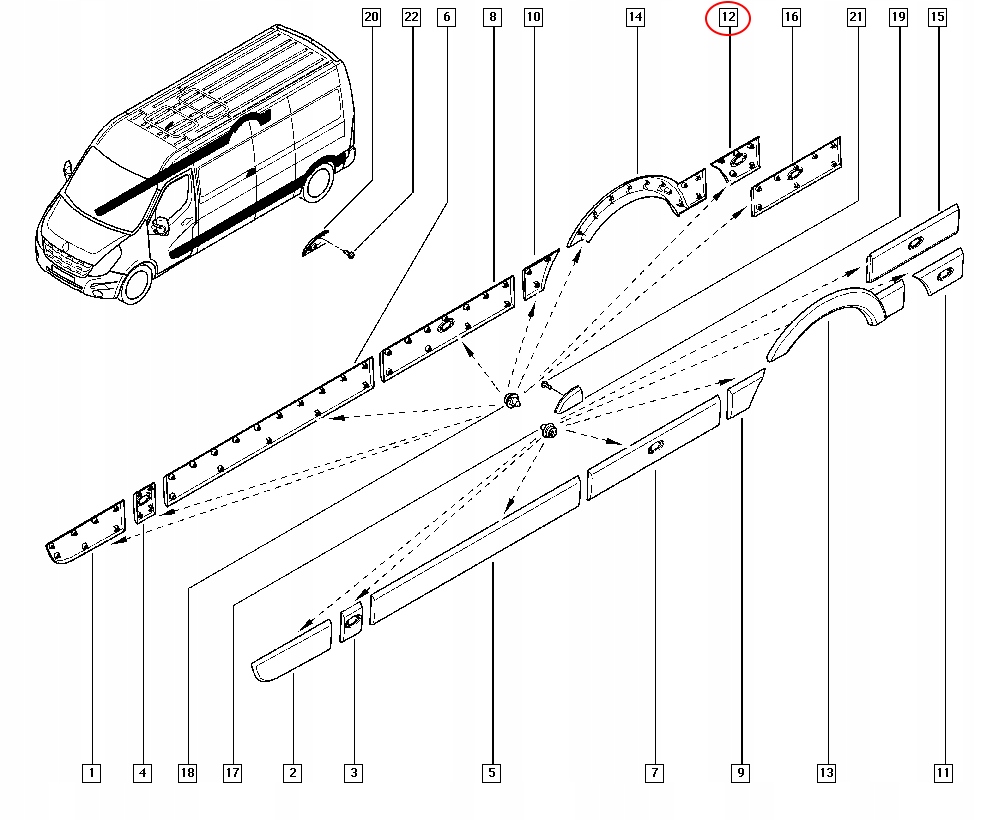 20 22 6 8 10 14 12 16 21 19 15

1 4 18 17 2 3 5 7 9 13 11