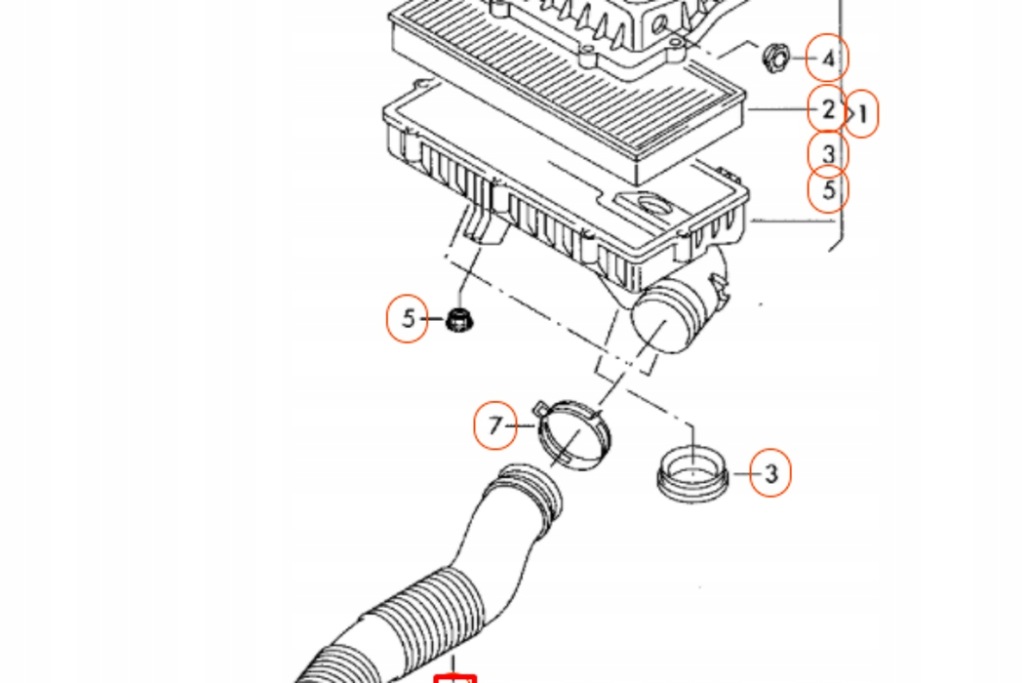 4
2
1
3
5
5
7
3