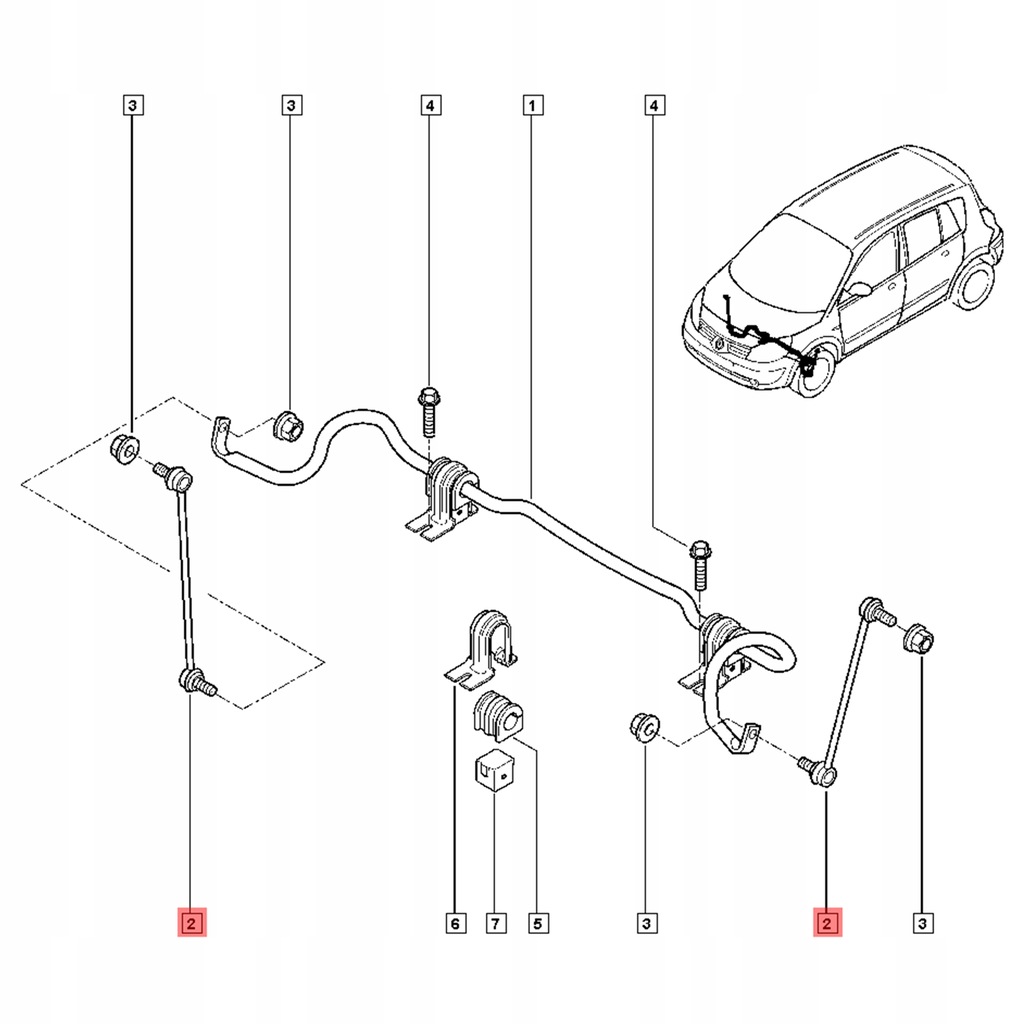 3
3
4
1
4
2
6
7
5
3
2
3