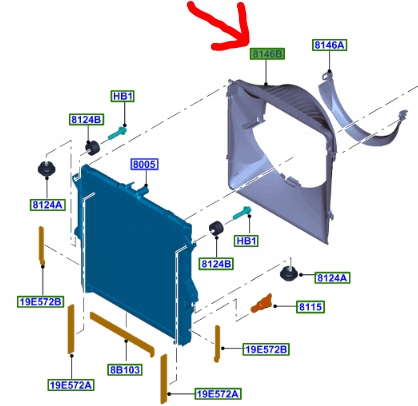 8146B

8146A

HB1

8124B

8005

8124A

HB1

8124B

8124A

19E572B

8115

19E572B

8B103

19E572A

19E572A