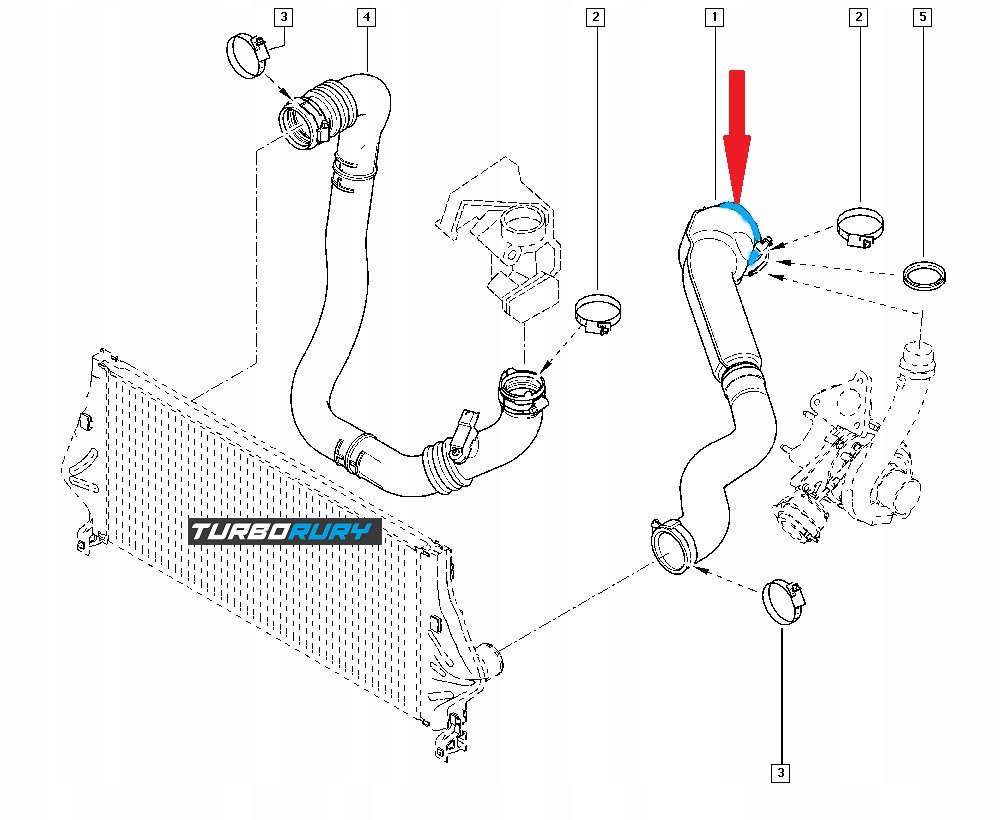 3
4
2
1
2
5
TURBORURY
3