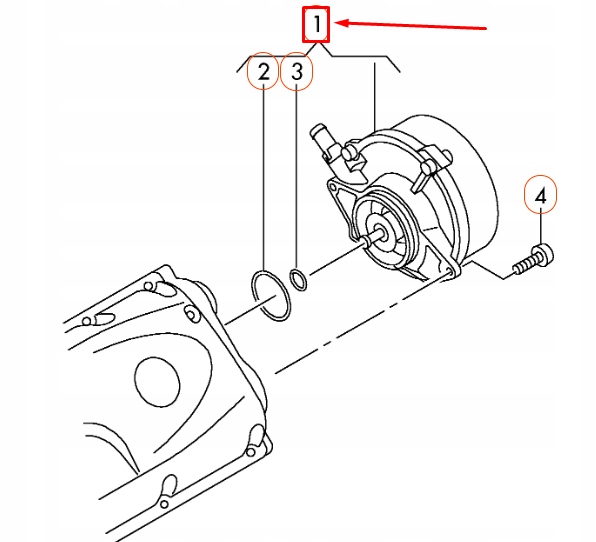 1
2
3
4