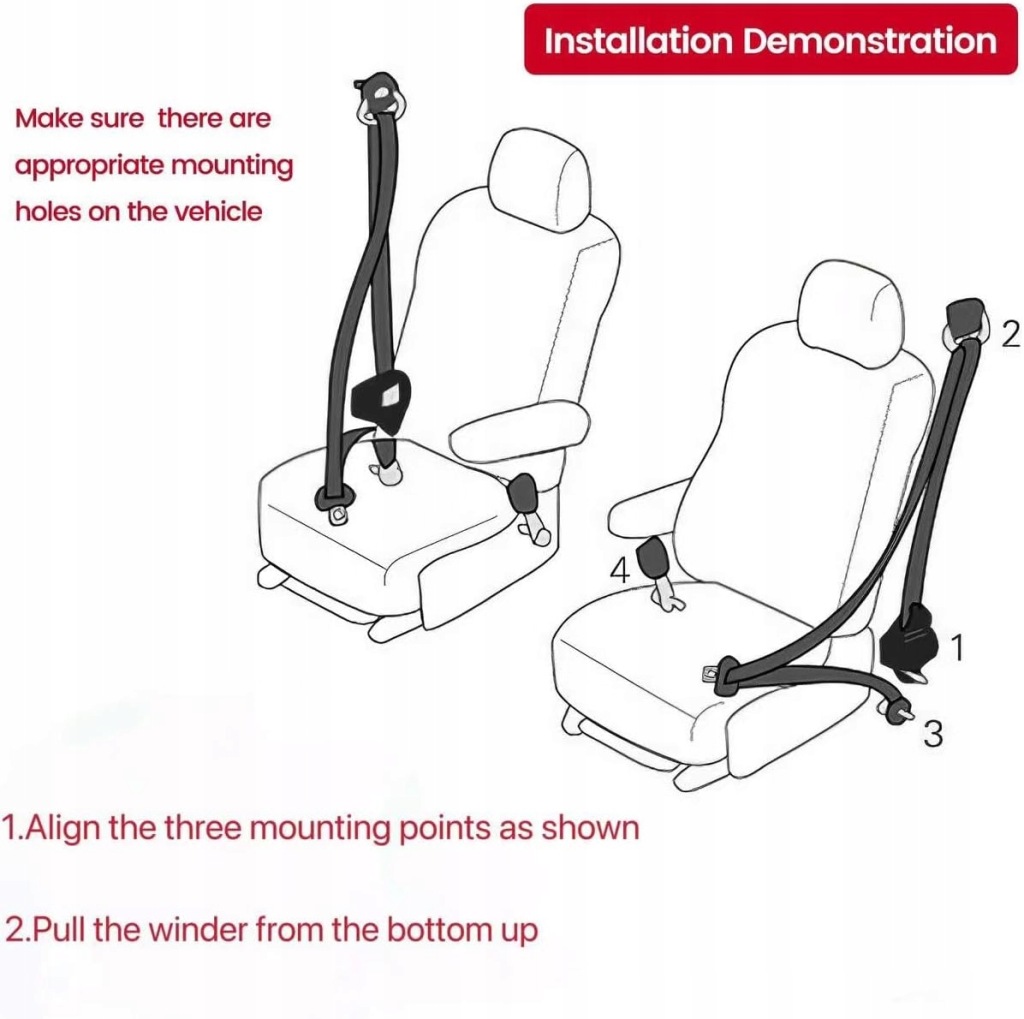 Installation Demonstration

Make sure there are appropriate mounting holes on the vehicle

2

4

1

3

1.Align the three mounting points as shown

2.Pull the winder from the bottom up