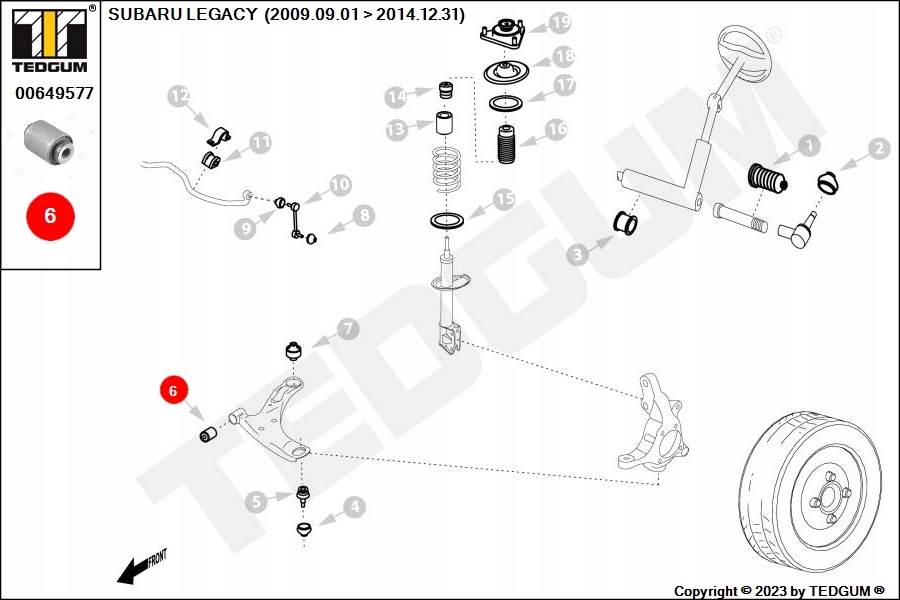 TEDGUM®

00649577

6

SUBARU LEGACY (2009.09.01 > 2014.12.31)

19
18
17
16
14
13
15
12
11
10
9
8
1
2
3
7
6
5
4

TEDGUM®

FRONT

Copyright © 2023 by TEDGUM ®