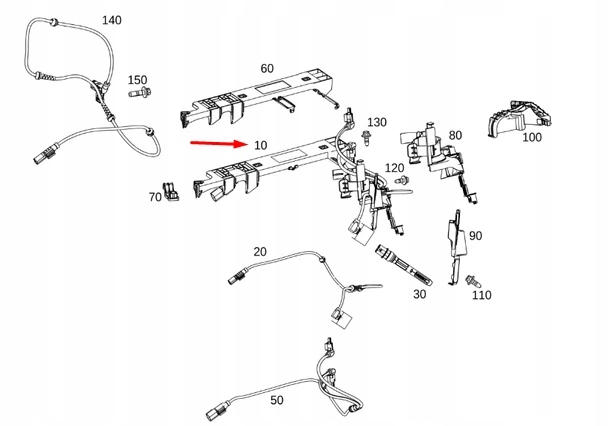 140
150
60
130
80
100
10
120
70
90
20
30
110
50