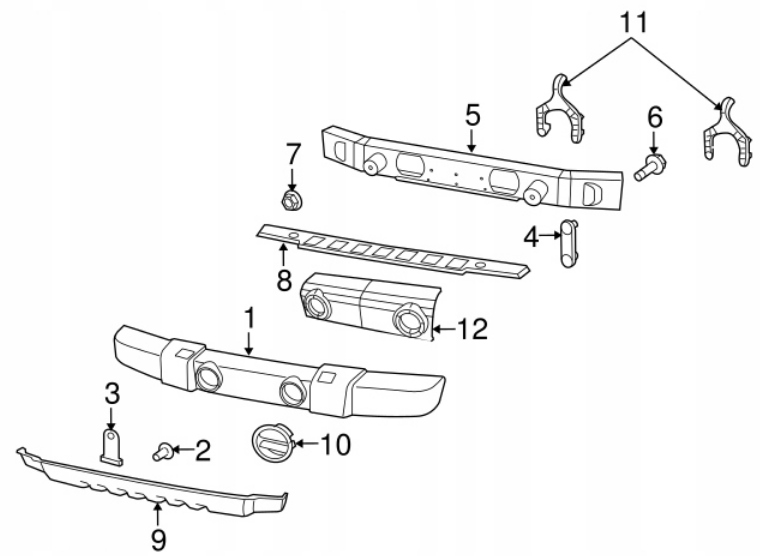 11
5
6
7
4
8
12
1
3
2
10
9