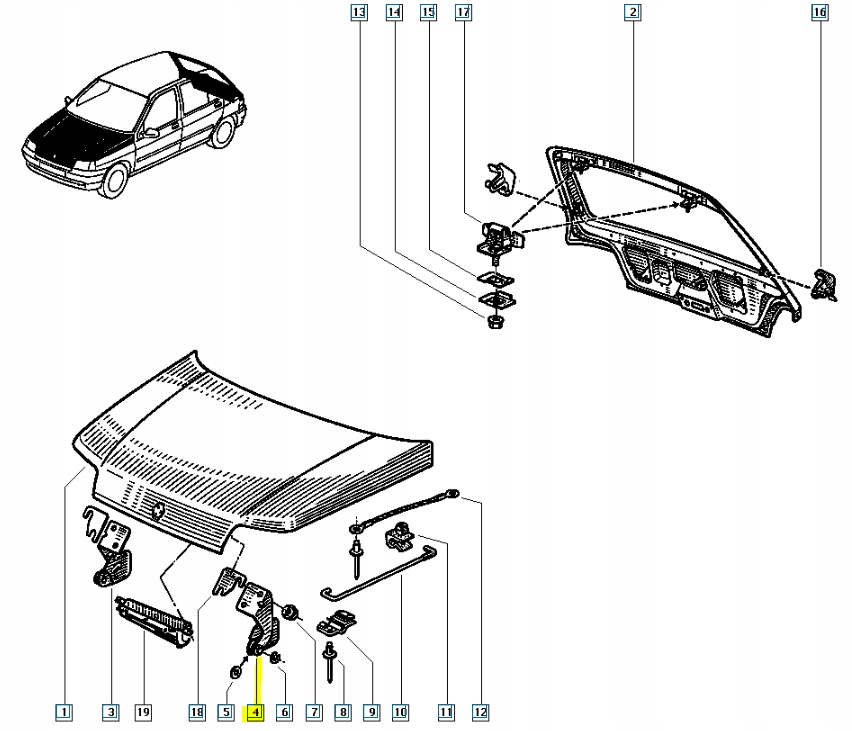 13 14 15 17 2 16

1 3 19 18 5 4 6 7 8 9 10 11 12