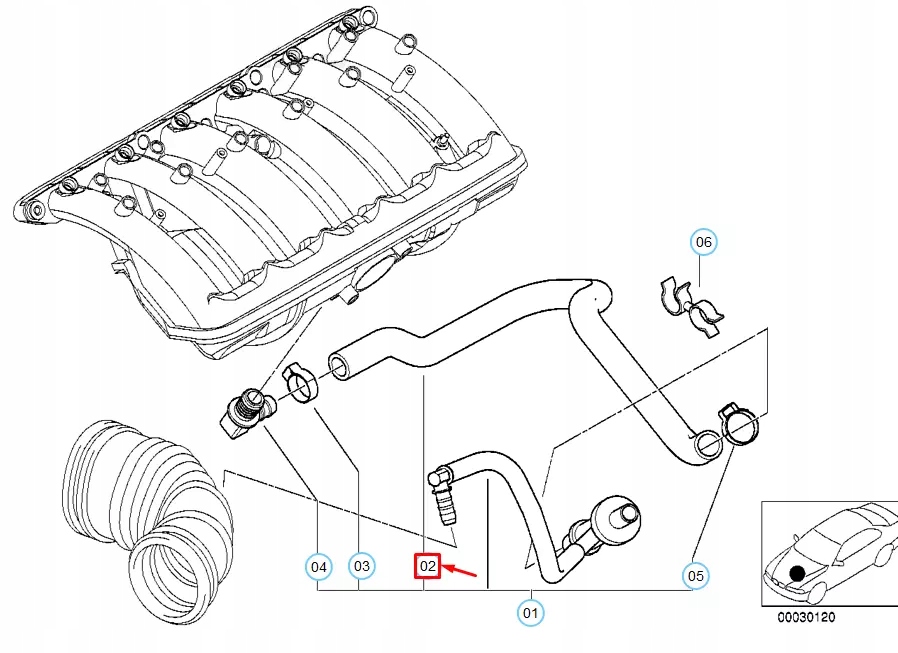 06

04

03

02

05

01

00030120