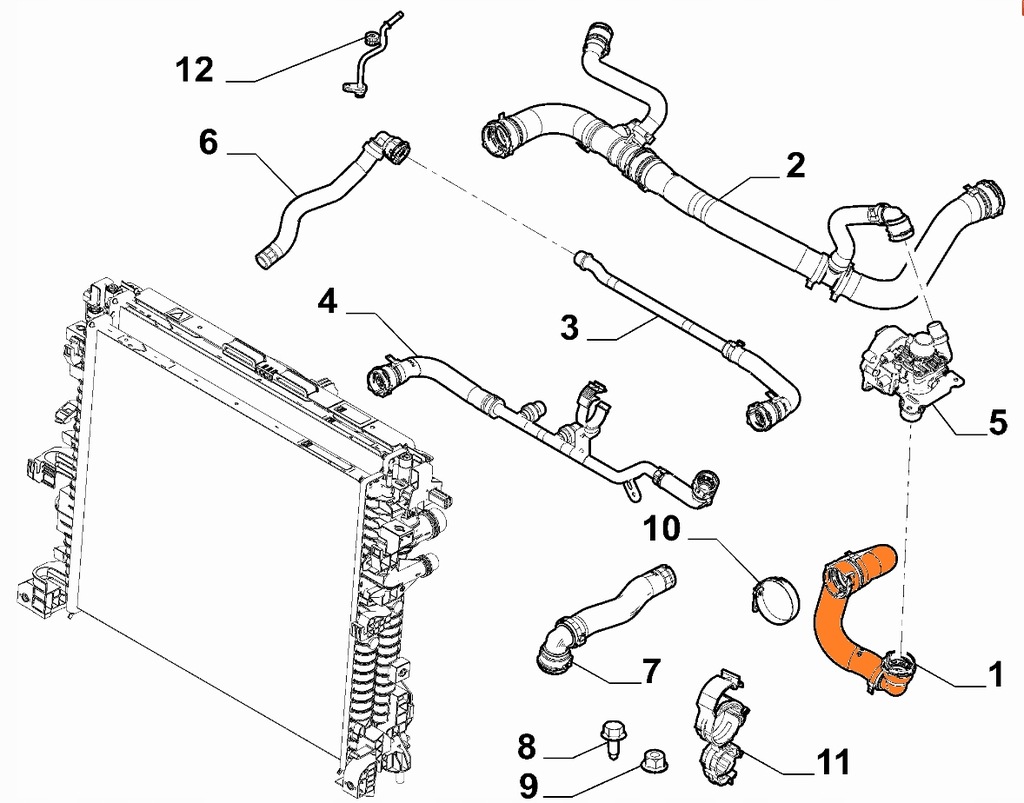 12
6
2
4
3
5
10
7
1
8
9
11