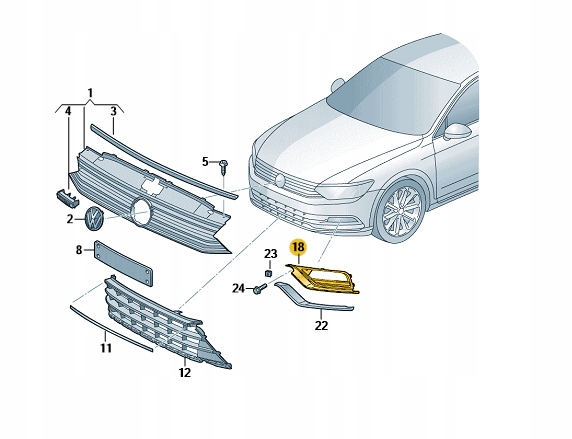 1
4
3
5
2
8
23
18
24
22
11
12